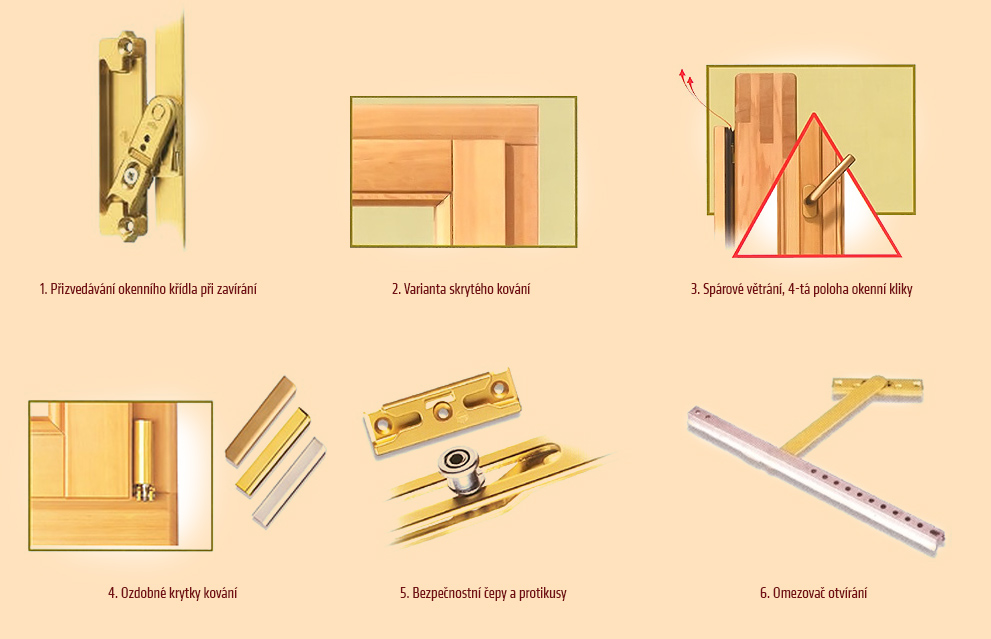 1. Přizvedávání okenního křídla při zavírání

2. Varianta skrytého kování

3. Spárové větrání, 4-tá poloha okenní kliky

4. Ozdobné krytky kování

5. Bezpečnostní čepy a protikusy

6. Omezovač otvírání